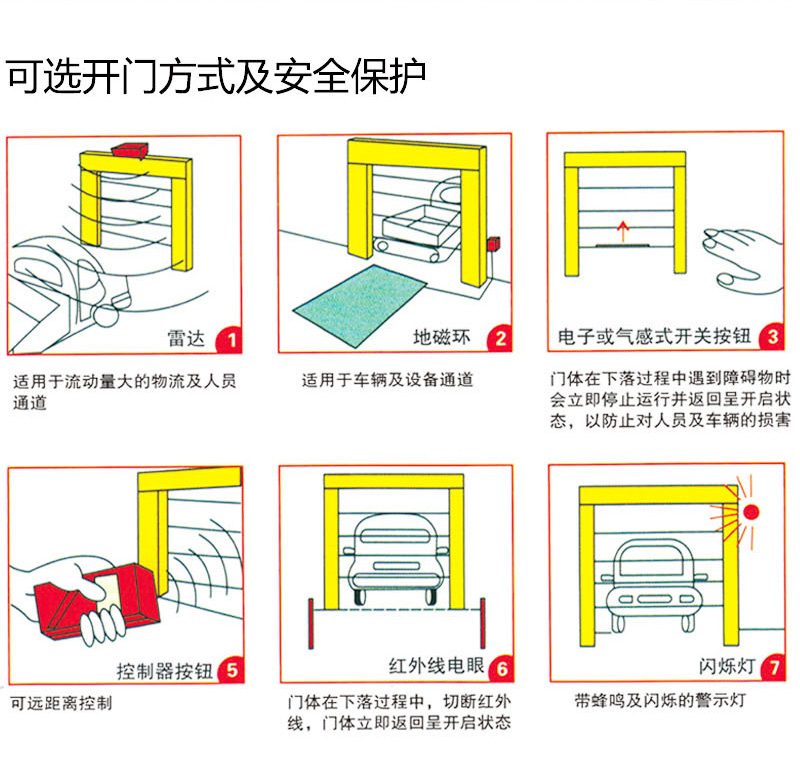 可选开门方式及安全保护

雷达 1

适用于流动量大的物流及人员通道

地磁环 2

适用于车辆及设备通道

电子或气感式开关按钮 3

门体在下落过程中遇到障碍物时会立即停止运行并返回呈开启状态，以防止对人员及车辆的损害

控制器按钮 5

可远距离控制

红外线电眼 6

门体在下落过程中，切断红外线，门体立即返回呈开启状态

闪烁灯 7

带蜂鸣及闪烁的警示灯