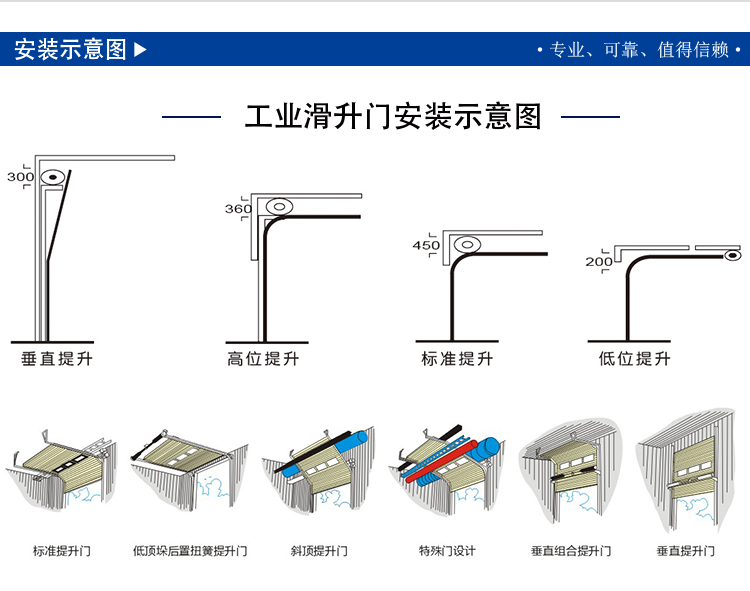 安装示意图 ▶

• 专业、可靠、值得信赖 •

工业滑升门安装示意图

300

垂直提升

360

高位提升

450

标准提升

200

低位提升

标准提升门

低顶垛后置扭簧提升门

斜顶提升门

特殊门设计

垂直组合提升门

垂直提升门