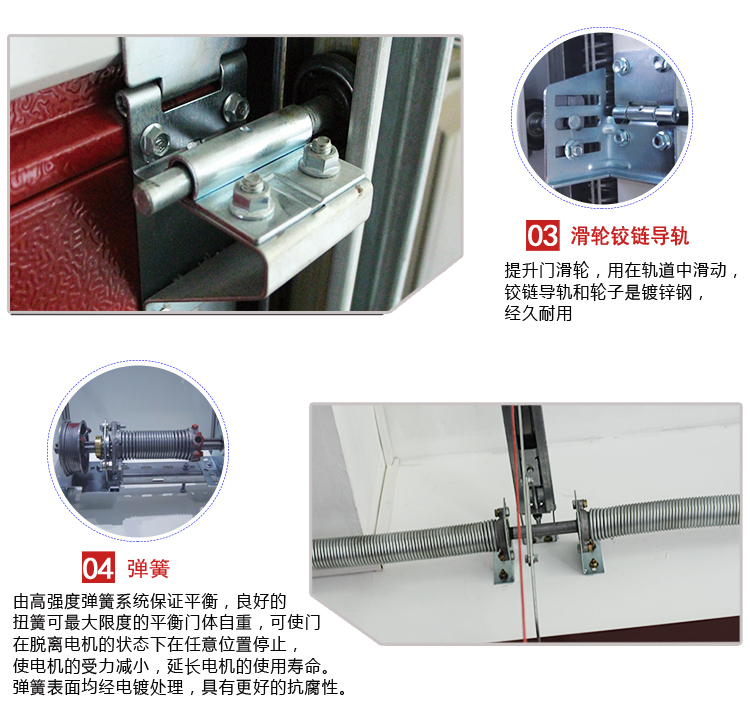 03 滑轮铰链导轨

提升门滑轮，用在轨道中滑动，铰链导轨和轮子是镀锌钢，经久耐用

04 弹簧

由高强度弹簧系统保证平衡，良好的扭簧可最大限度的平衡门体自重，可使门在脱离电机的状态下在任意位置停止，使电机的受力减小，延长电机的使用寿命。弹簧表面均经电镀处理，具有更好的抗腐性。