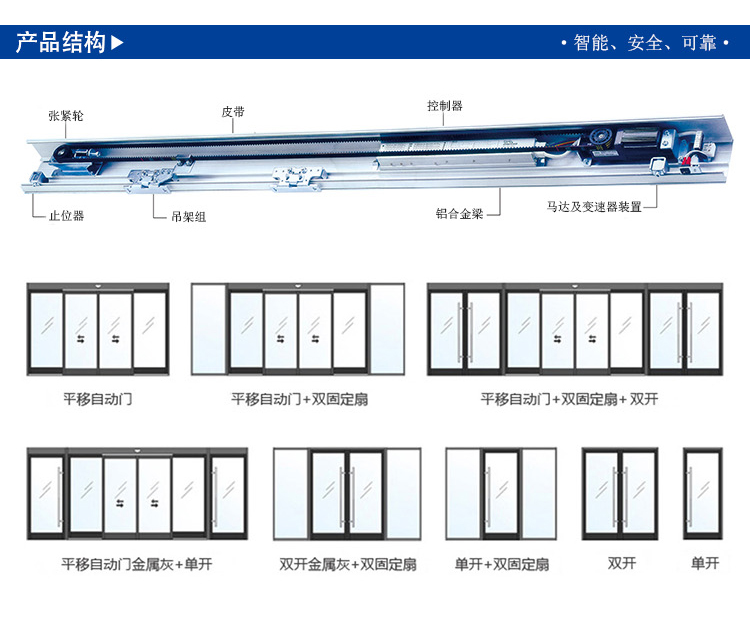 产品结构▶

• 智能、安全、可靠 •

张紧轮

皮带

控制器

止位器

吊架组

铝合金梁

马达及变速器装置

平移自动门

平移自动门+双固定扇

平移自动门+双固定扇+ 双开

平移自动门金属灰+单开

双开金属灰+双固定扇

单开+双固定扇

双开

单开