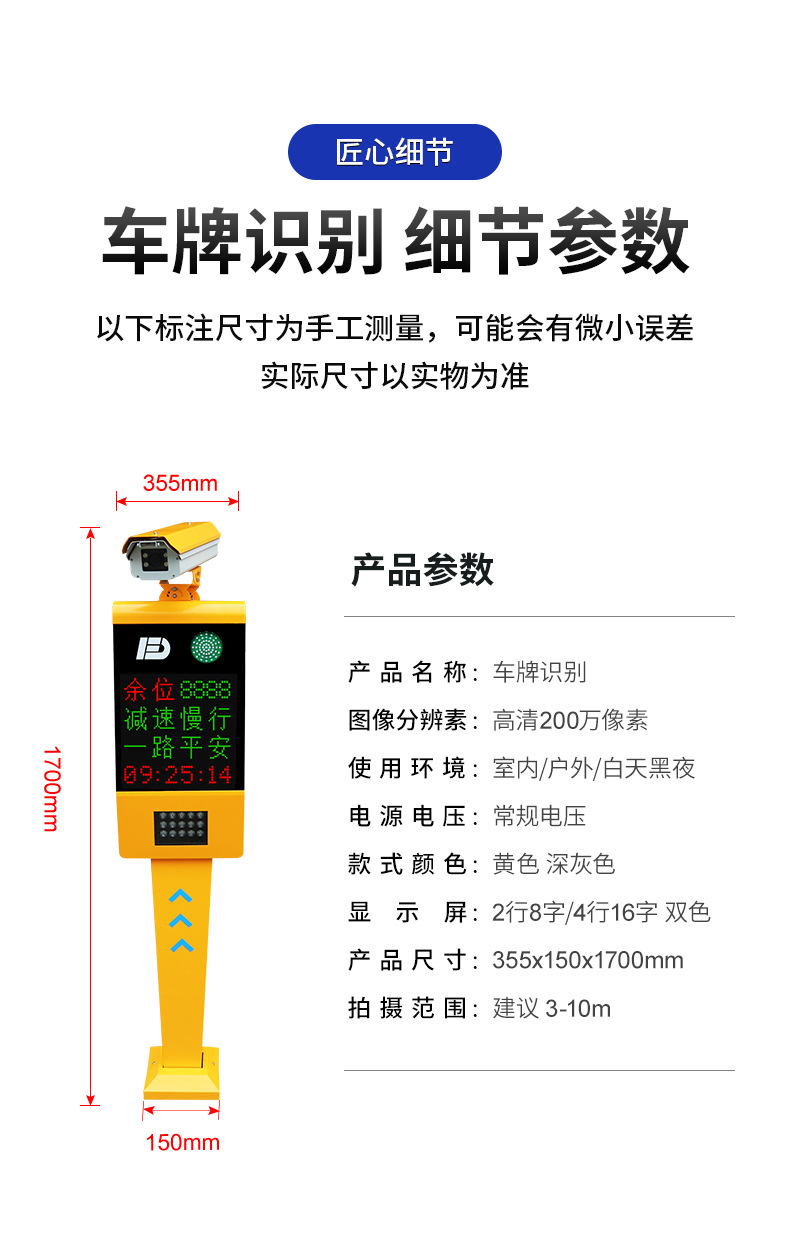 匠心细节

车牌识别 细节参数

以下标注尺寸为手工测量，可能会有微小误差
实际尺寸以实物为准

355mm

1700mm

余位8888
减速慢行
一路平安
09:25:14

150mm

产品参数

产品名称：车牌识别
图像分辨素：高清200万像素
使用环境：室内/户外/白天黑夜
电源电压：常规电压
款式颜色：黄色 深灰色
显示屏：2行8字/4行16字 双色
产品尺寸：355x150x1700mm
拍摄范围：建议 3-10m