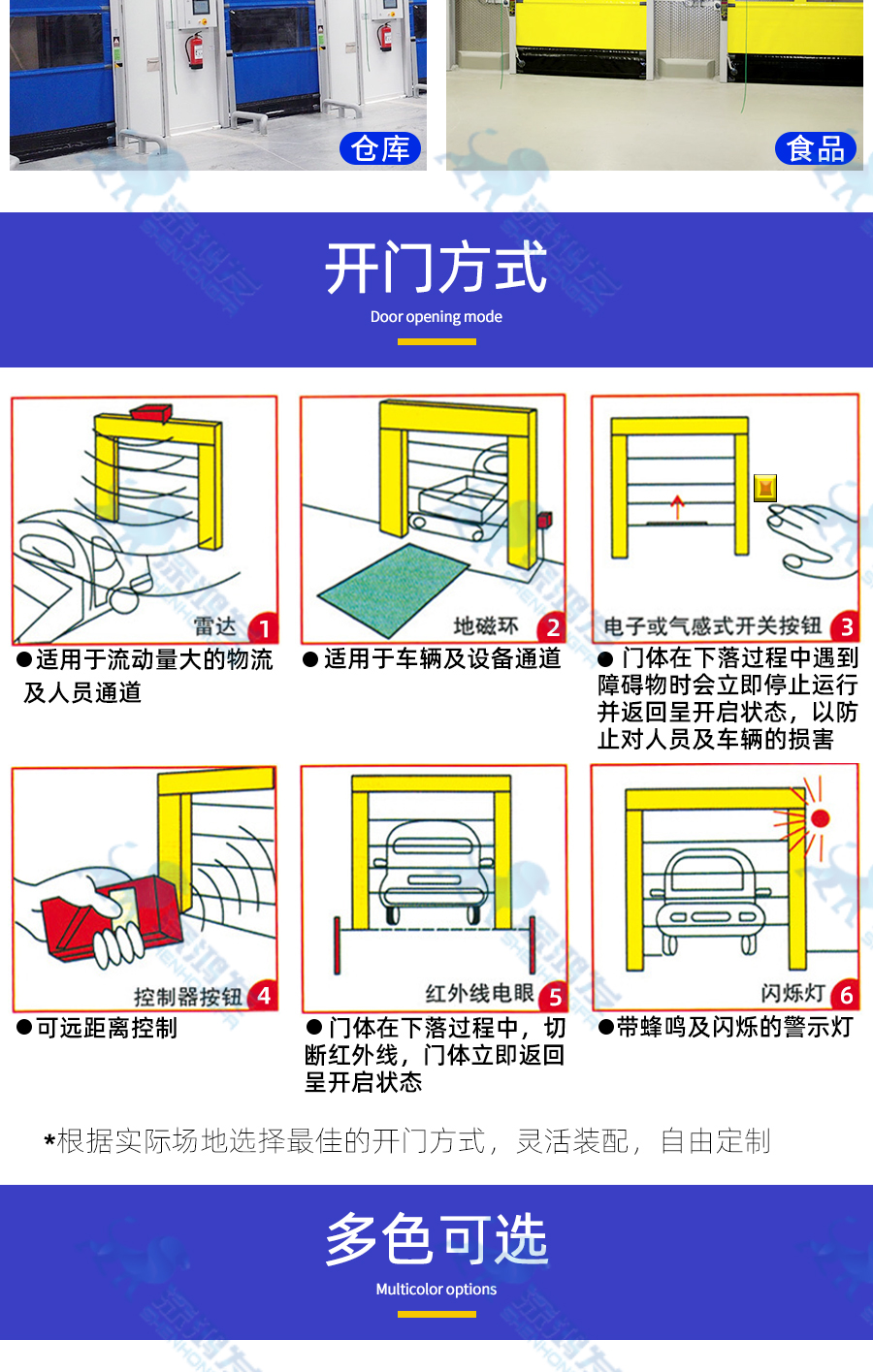 仓库

食品

开门方式

Door opening mode

雷达 1

●适用于流动量大的物流及人员通道

地磁环 2

●适用于车辆及设备通道

电子或气感式开关按钮 3

●门体在下落过程中遇到障碍物时会立即停止运行并返回呈开启状态，以防止对人员及车辆的损害

控制器按钮 4

●可远距离控制

红外线电眼 5

●门体在下落过程中，切断红外线，门体立即返回呈开启状态

闪烁灯 6

●带蜂鸣及闪烁的警示灯

*根据实际场地选择最佳的开门方式，灵活装配，自由定制

多色可选

Multicolor options