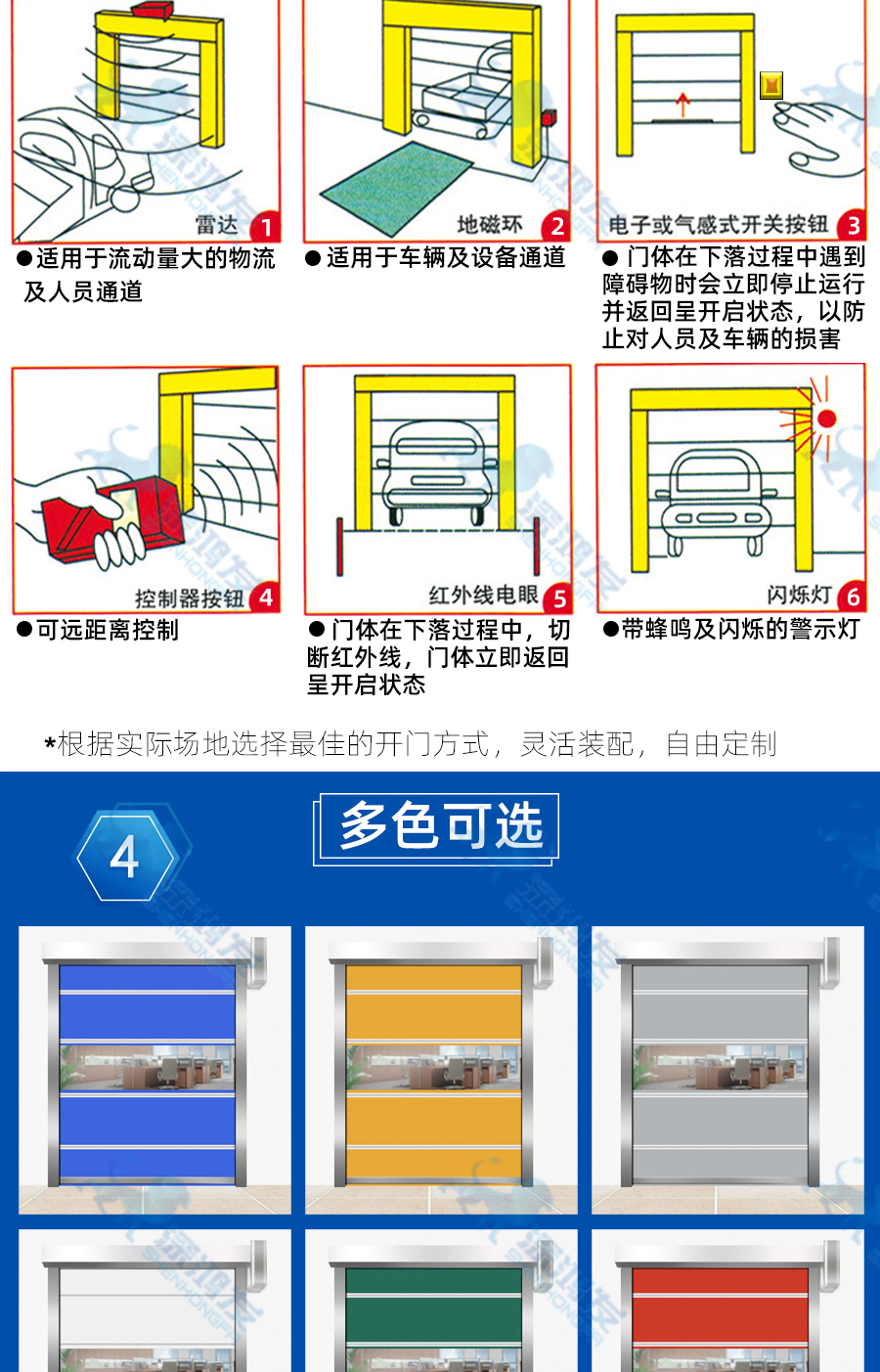 雷达 1
●适用于流动量大的物流及人员通道

地磁环 2
●适用于车辆及设备通道

电子或气感式开关按钮 3
●门体在下落过程中遇到障碍物时会立即停止运行并返回呈开启状态，以防止对人员及车辆的损害

控制器按钮 4
●可远距离控制

红外线电眼 5
●门体在下落过程中，切断红外线，门体立即返回呈开启状态

闪烁灯 6
●带蜂鸣及闪烁的警示灯

*根据实际场地选择最佳的开门方式，灵活装配，自由定制

4
多色可选